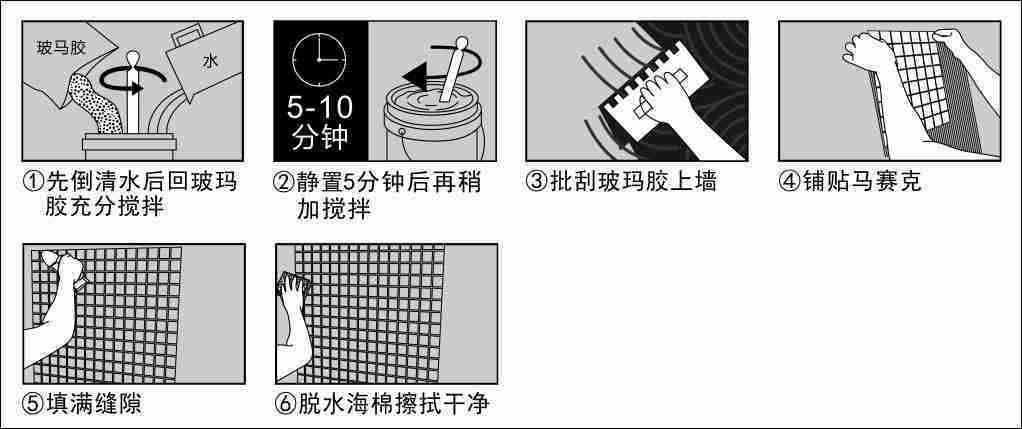 玻马胶

水

①先倒清水后回玻玛胶充分搅拌

5-10
分钟

②静置5分钟后再稍加搅拌

③批刮玻玛胶上墙

④铺贴马赛克

⑤填满缝隙

⑥脱水海棉擦拭干净